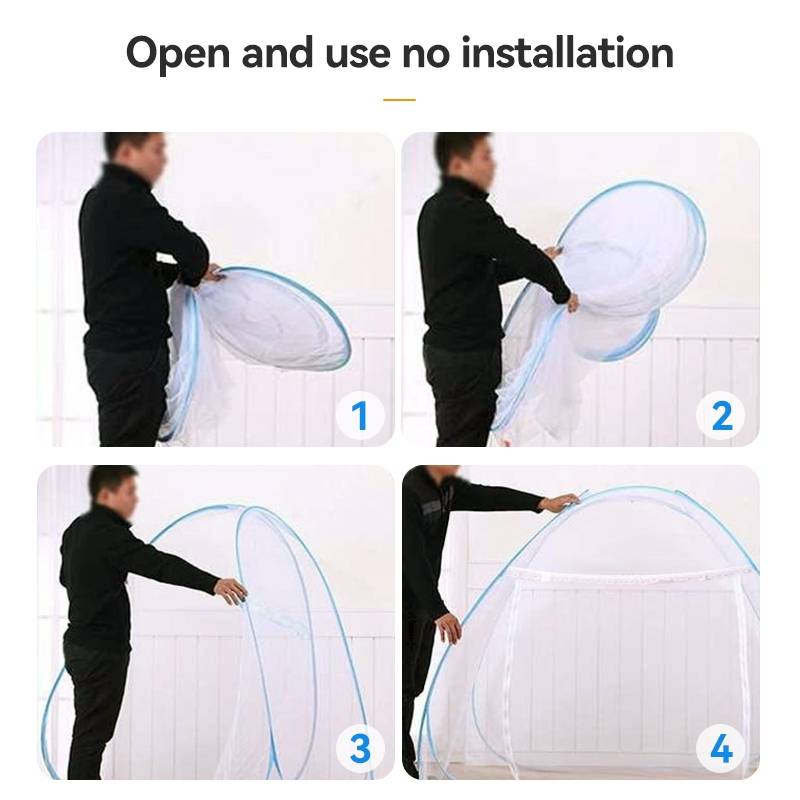 Open and use no installation

1

2

3

4